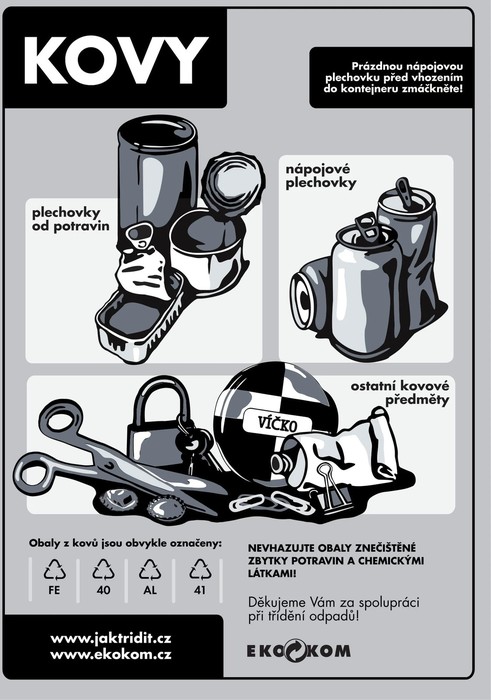 KOVY

Prázdnou nápojovou plechovku před vhozením do kontejneru zmáčkněte!

plechovky od potravin

nápojové plechovky

ostatní kovové předměty

VÍČKO

Obaly z kovů jsou obvykle označeny:

FE

40

AL

41

NEVHAZUJTE OBALY ZNEČIŠTĚNÉ ZBYTKY POTRAVIN A CHEMICKÝMI LÁTKAMI!

Děkujeme Vám za spolupráci při třídění odpadů!

www.jaktridit.cz
www.ekokom.cz

EKOKOM